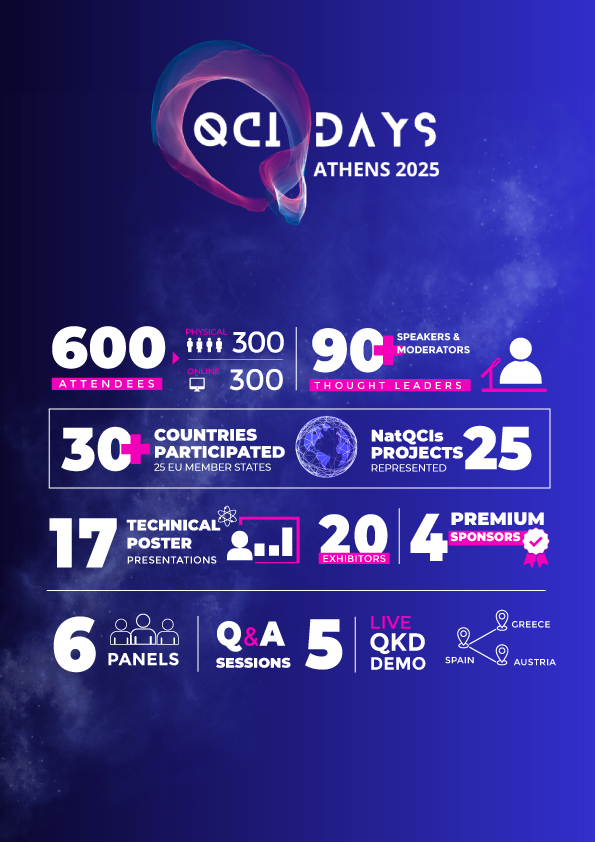 QCI DAYS
ATHENS 2025

600
ATTENDEES
PHYSICAL 300
ONLINE 300

90+
SPEAKERS & MODERATORS
THOUGHT LEADERS

30+
COUNTRIES PARTICIPATED
25 EU MEMBER STATES

NatQCIs PROJECTS REPRESENTED
25

17
TECHNICAL POSTER PRESENTATIONS

20
EXHIBITORS

4
PREMIUM SPONSORS

6
PANELS

Q&A SESSIONS
5

LIVE QKD DEMO

GREECE
SPAIN
AUSTRIA