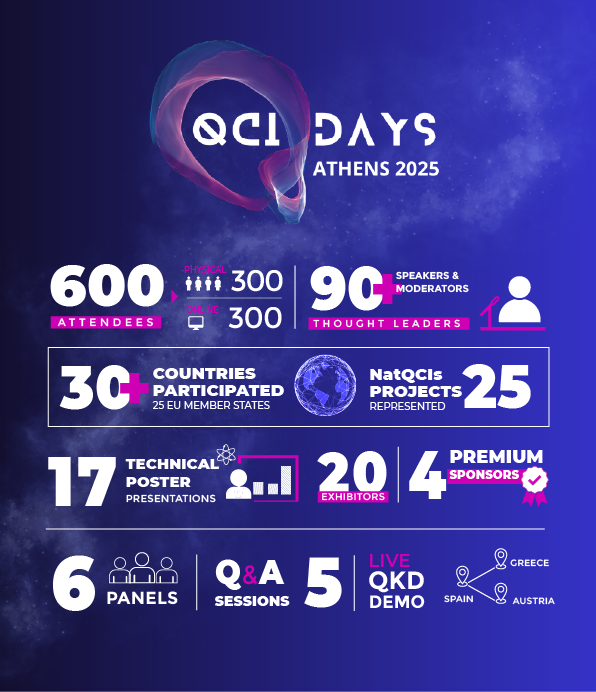 QCI DAYS
ATHENS 2025

600
ATTENDEES
PHYSICAL 300
ONLINE 300

90+
SPEAKERS & MODERATORS
THOUGHT LEADERS

30+
COUNTRIES PARTICIPATED
25 EU MEMBER STATES

NatQCIs PROJECTS
REPRESENTED
25

17
TECHNICAL POSTER
PRESENTATIONS

20
EXHIBITORS

4
PREMIUM
SPONSORS

6
PANELS

Q&A SESSIONS
5

LIVE QKD DEMO
GREECE
SPAIN
AUSTRIA